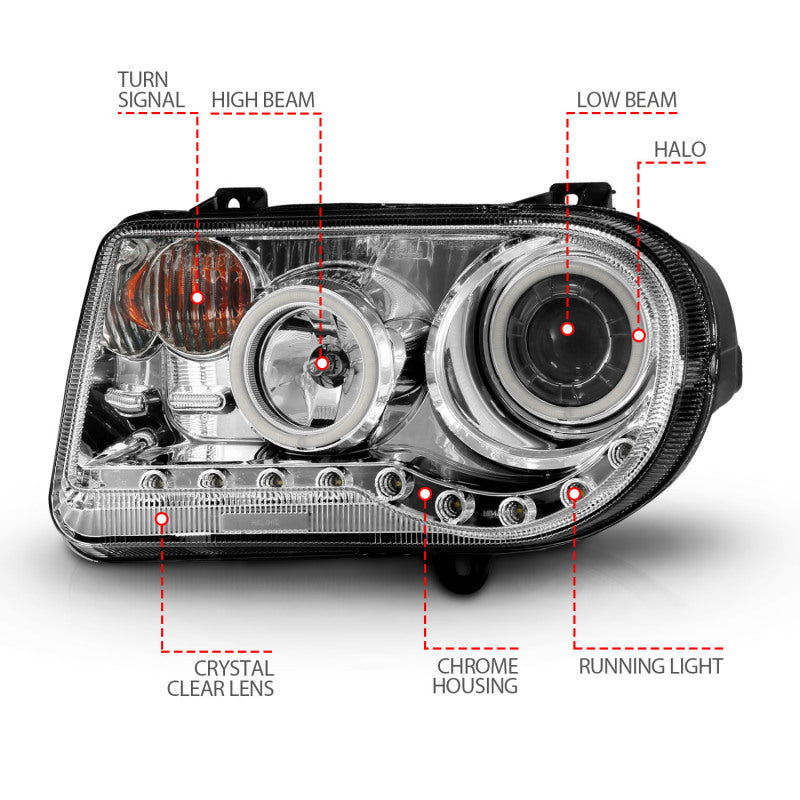 TURN SIGNAL

HIGH BEAM

LOW BEAM

HALO

CRYSTAL CLEAR LENS

CHROME HOUSING

RUNNING LIGHT