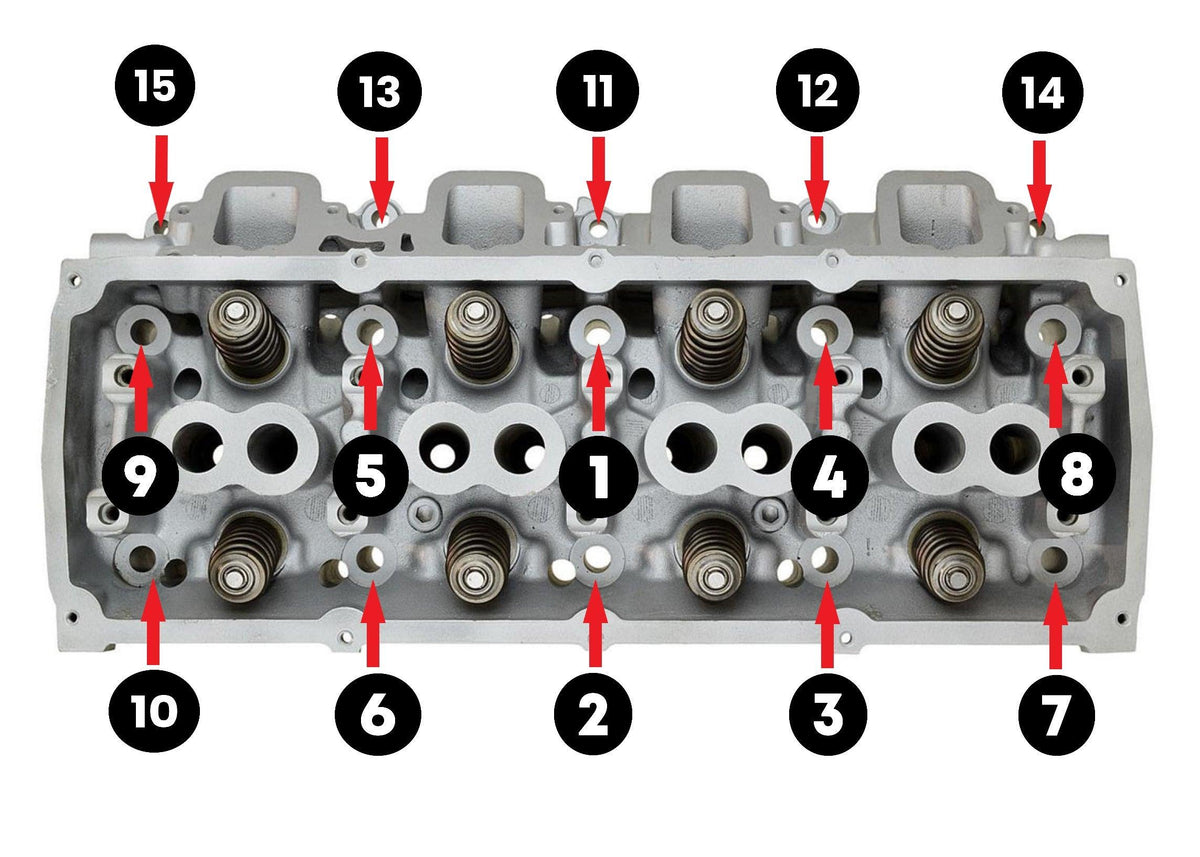 15
13
11
12
14
9
5
1
4
8
10
6
2
3
7