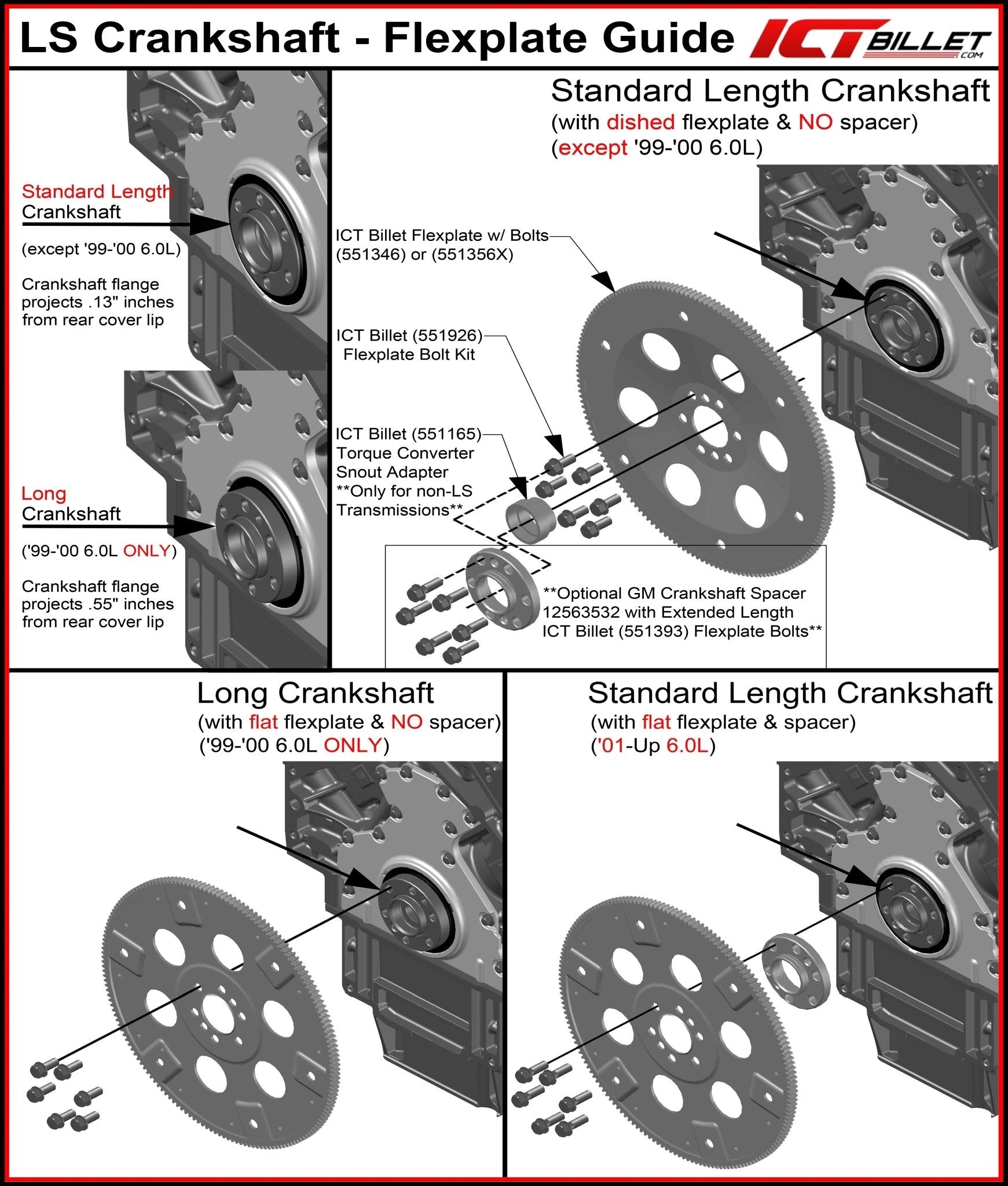 LS Crankshaft - Flexplate Guide

ICT BILLET .COM

Standard Length Crankshaft

(except '99-'00 6.0L)

Crankshaft flange projects .13" inches from rear cover lip

Long Crankshaft

('99-'00 6.0L ONLY)

Crankshaft flange projects .55" inches from rear cover lip

Standard Length Crankshaft
(with dished flexplate & NO spacer)
(except '99-'00 6.0L)

ICT Billet Flexplate w/ Bolts (551346) or (551356X)

ICT Billet (551926) Flexplate Bolt Kit

ICT Billet (551165) Torque Converter Snout Adapter **Only for non-LS Transmissions**

**Optional GM Crankshaft Spacer 12563532 with Extended Length ICT Billet (551393) Flexplate Bolts**

Long Crankshaft
(with flat flexplate & NO spacer)
('99-'00 6.0L ONLY)

Standard Length Crankshaft
(with flat flexplate & spacer)
('01-Up 6.0L)