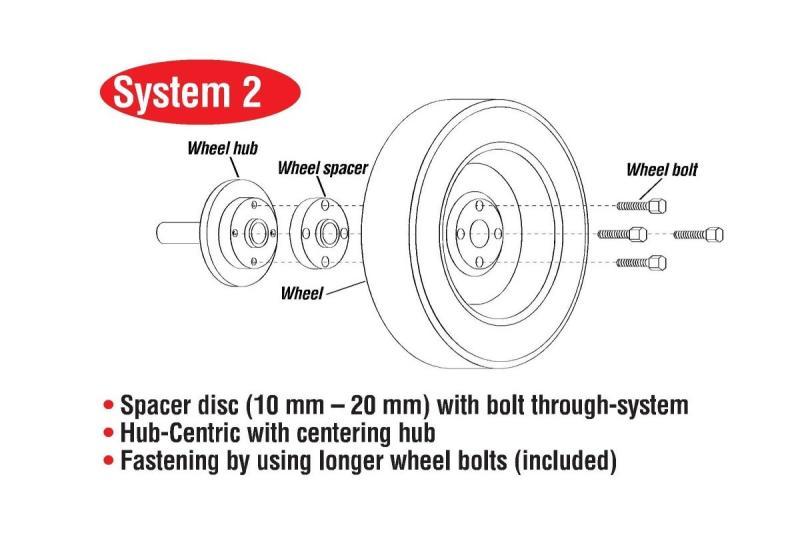 System 2

Wheel hub

Wheel spacer

Wheel bolt

Wheel

• Spacer disc (10 mm – 20 mm) with bolt through-system
• Hub-Centric with centering hub
• Fastening by using longer wheel bolts (included)